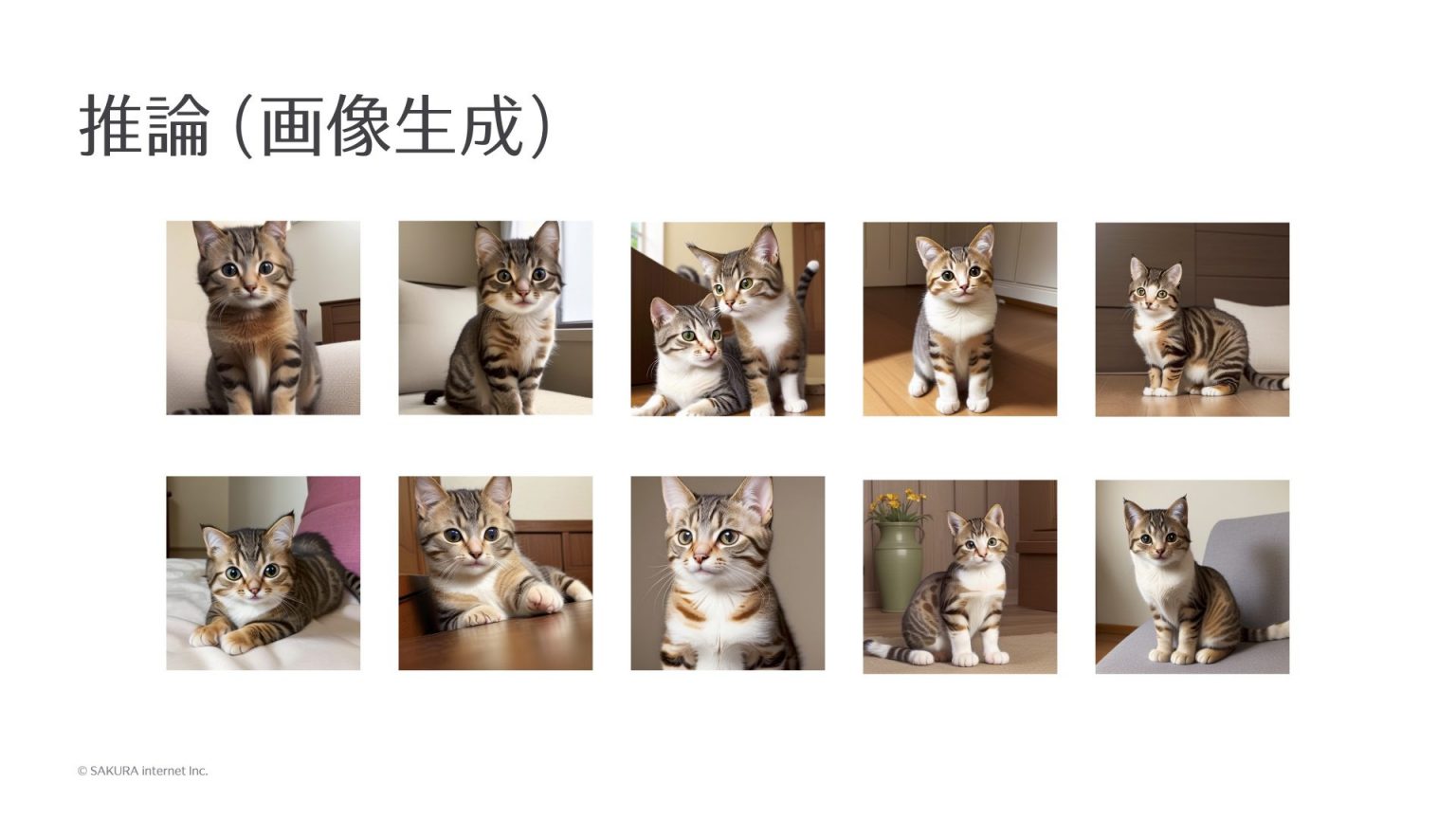 推論（画像生成）

© SAKURA internet Inc.